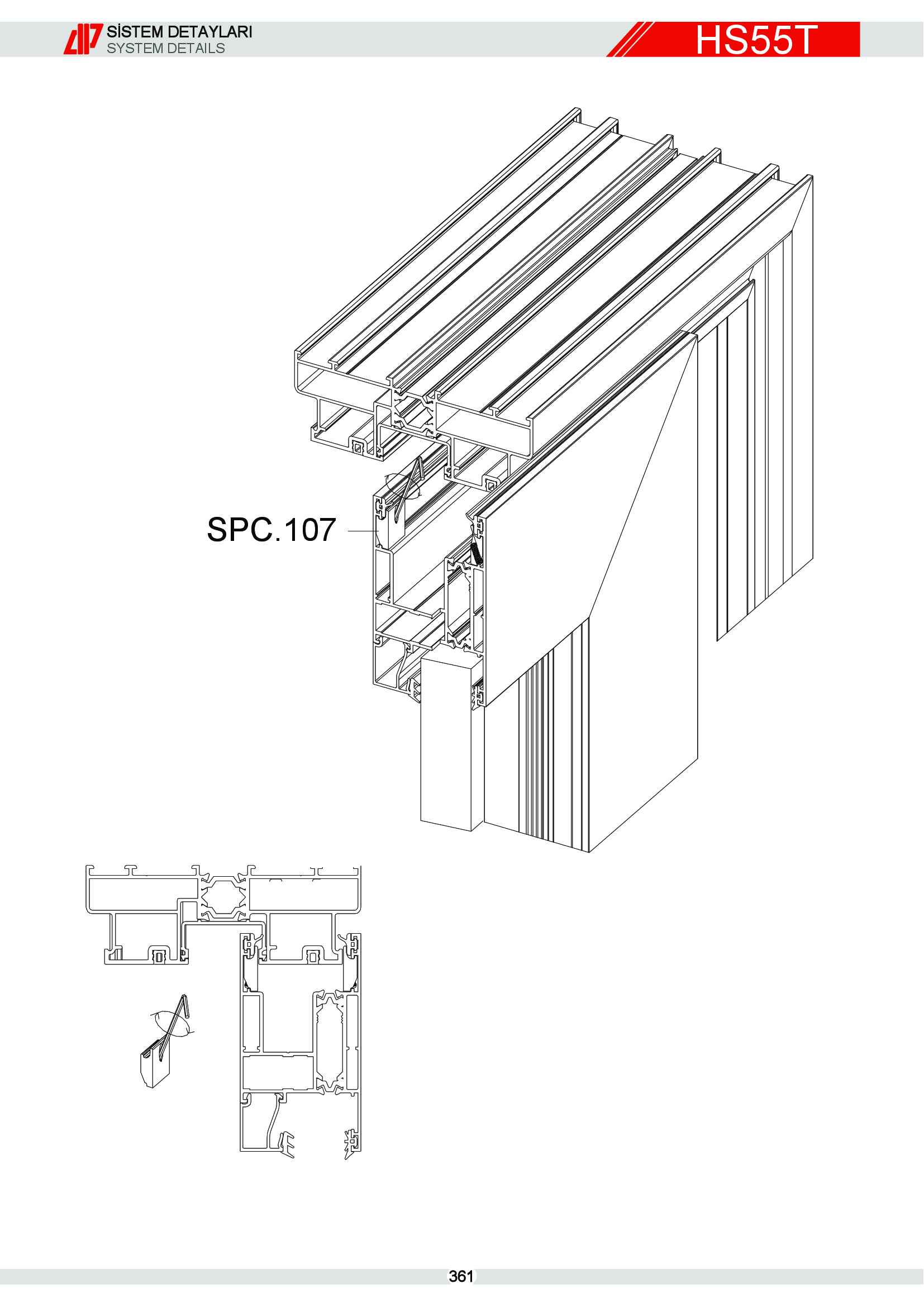 SİSTEM DETAYLARI
SYSTEM DETAILS

HS55T

SPC.107

361